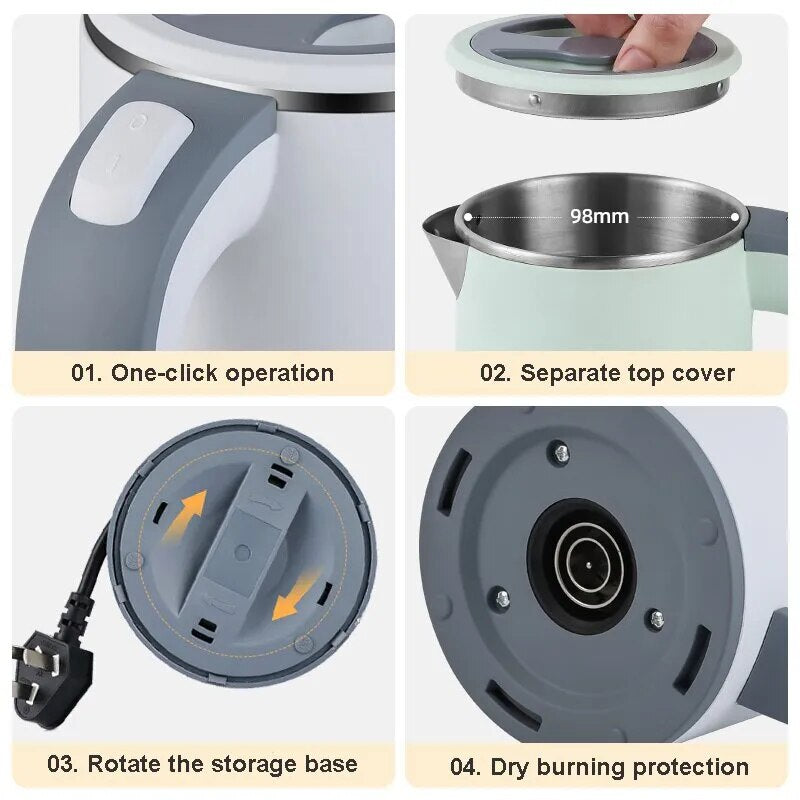 01. One-click operation

98mm

02. Separate top cover

03. Rotate the storage base

04. Dry burning protection